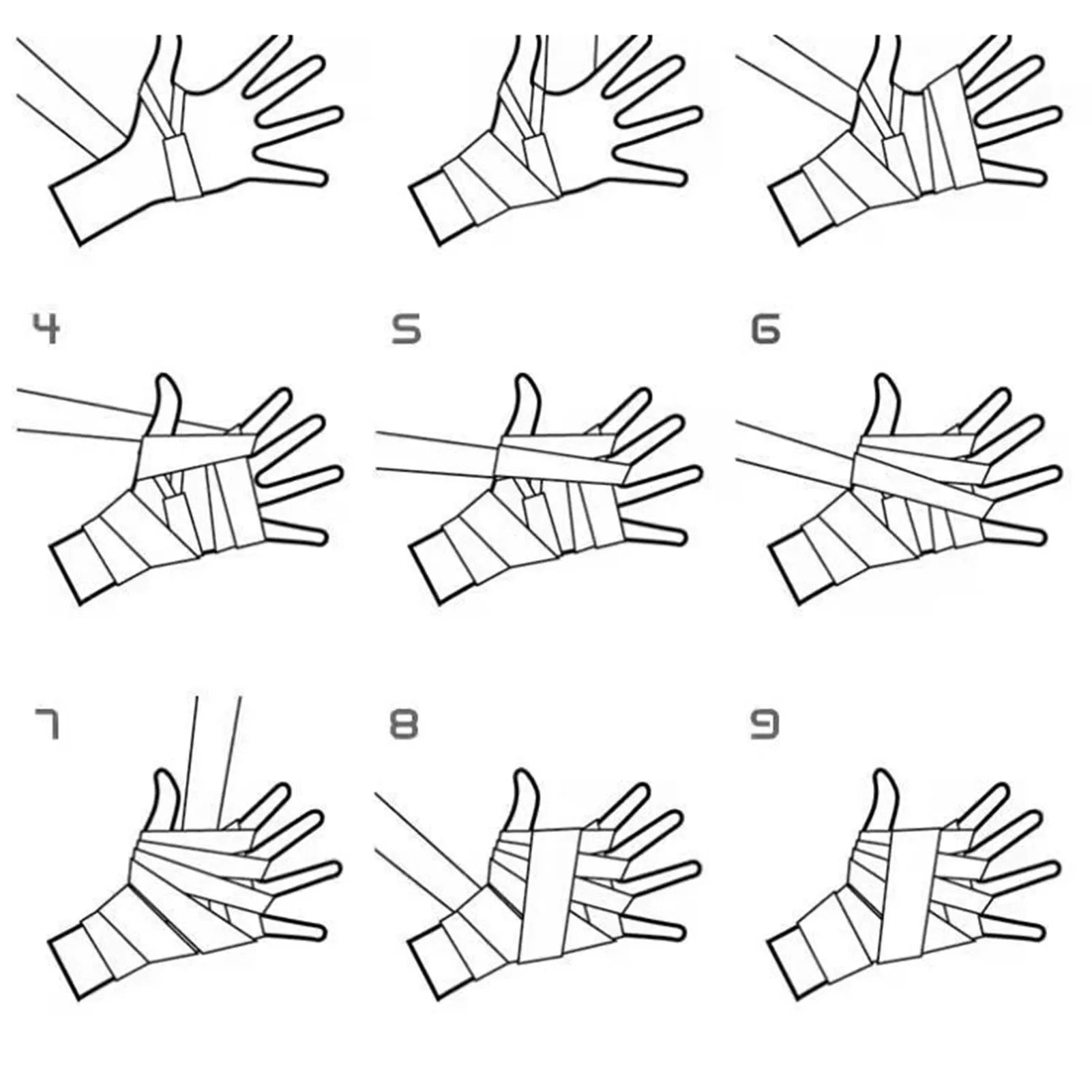 4

5

6

7

8

9