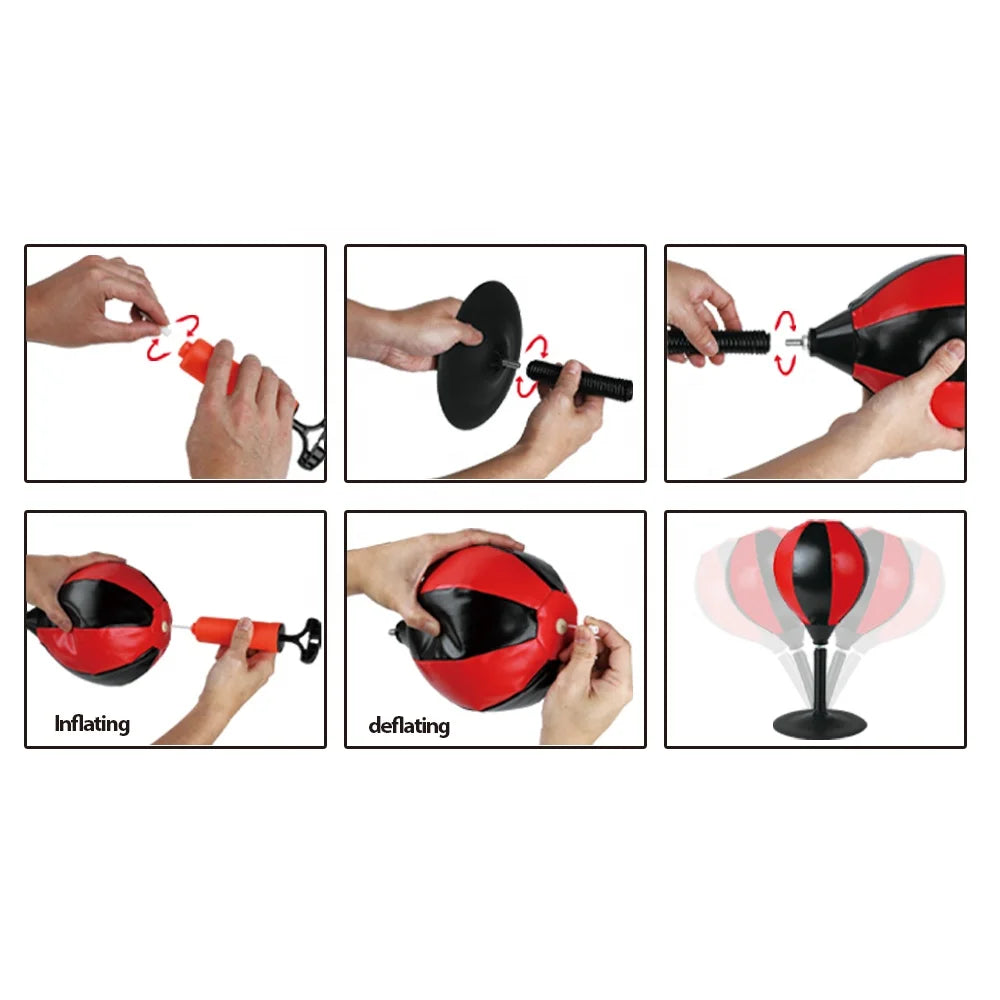 Inflating

deflating